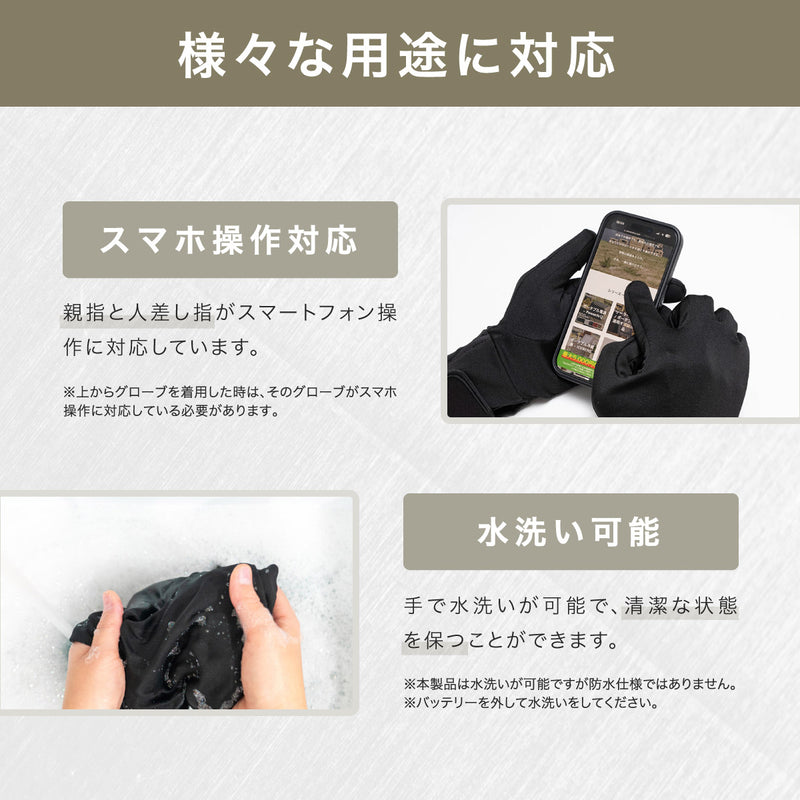 様々な用途に対応

スマホ操作対応

親指と人差し指がスマートフォン操作に対応しています。

※上からグローブを着用した時は、そのグローブがスマホ操作に対応している必要があります。

水洗い可能

手で水洗いが可能で、清潔な状態を保つことができます。

※本製品は水洗いが可能ですが防水仕様ではありません。
※バッテリーを外して水洗いをしてください。