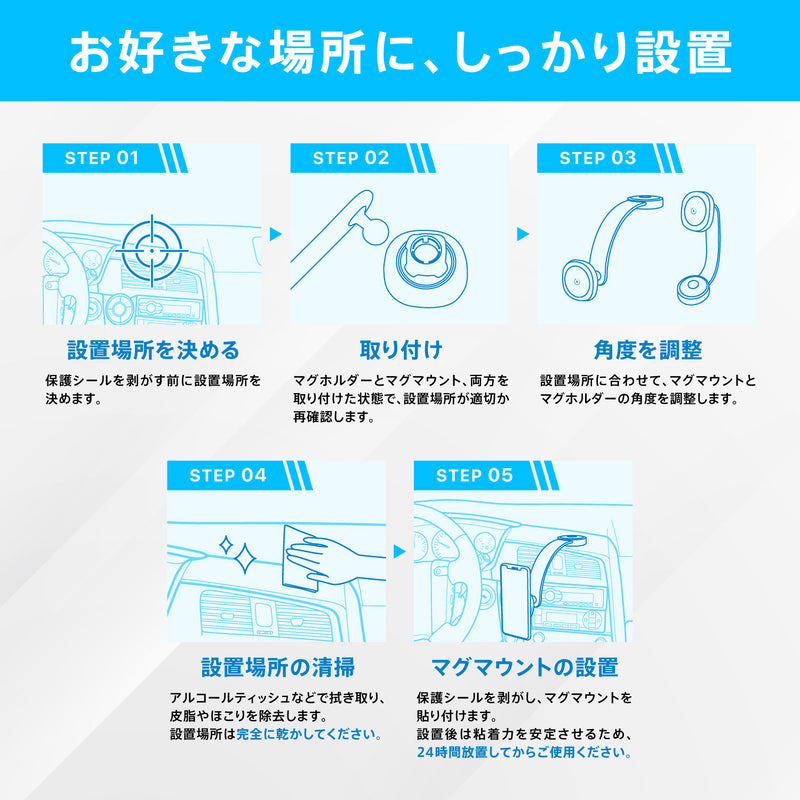 お好きな場所に、しっかり設置

STEP 01

設置場所を決める

保護シールを剥がす前に設置場所を決めます。

STEP 02

取り付け

マグホルダーとマグマウント、両方を取り付けた状態で、設置場所が適切か再確認します。

STEP 03

角度を調整

設置場所に合わせて、マグマウントとマグホルダーの角度を調整します。

STEP 04

設置場所の清掃

アルコールティッシュなどで拭き取り、皮脂やほこりを除去します。
設置場所は完全に乾かしてください。

STEP 05

マグマウントの設置

保護シールを剥がし、マグマウントを貼り付けます。
設置後は粘着力を安定させるため、24時間放置してからご使用ください。