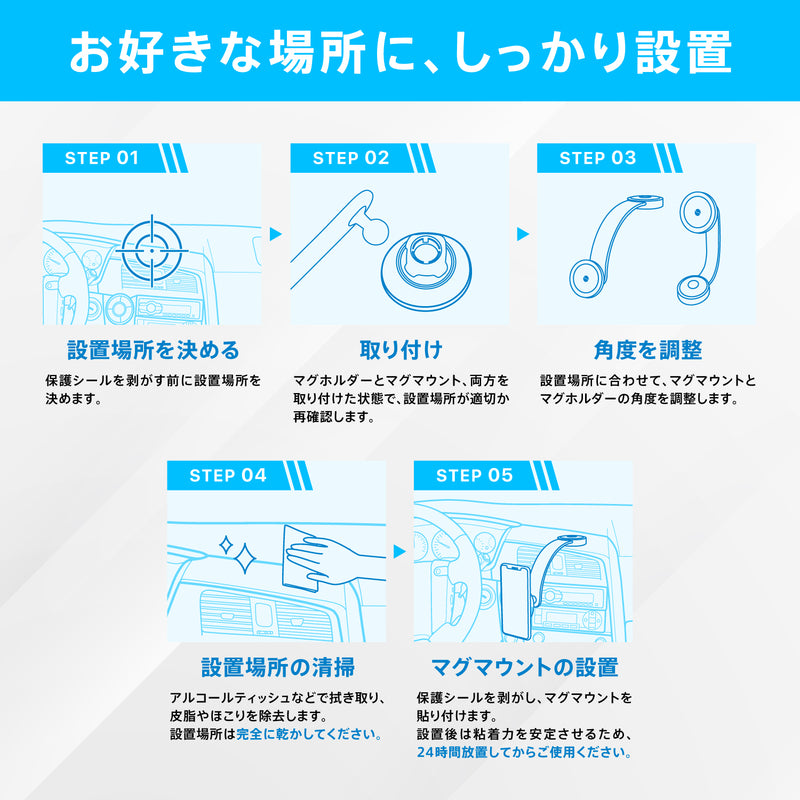 お好きな場所に、しっかり設置

STEP 01

設置場所を決める

保護シールを剥がす前に設置場所を決めます。

STEP 02

取り付け

マグホルダーとマグマウント、両方を取り付けた状態で、設置場所が適切か再確認します。

STEP 03

角度を調整

設置場所に合わせて、マグマウントとマグホルダーの角度を調整します。

STEP 04

設置場所の清掃

アルコールティッシュなどで拭き取り、皮脂やほこりを除去します。
設置場所は完全に乾かしてください。

STEP 05

マグマウントの設置

保護シールを剥がし、マグマウントを貼り付けます。
設置後は粘着力を安定させるため、24時間放置してからご使用ください。