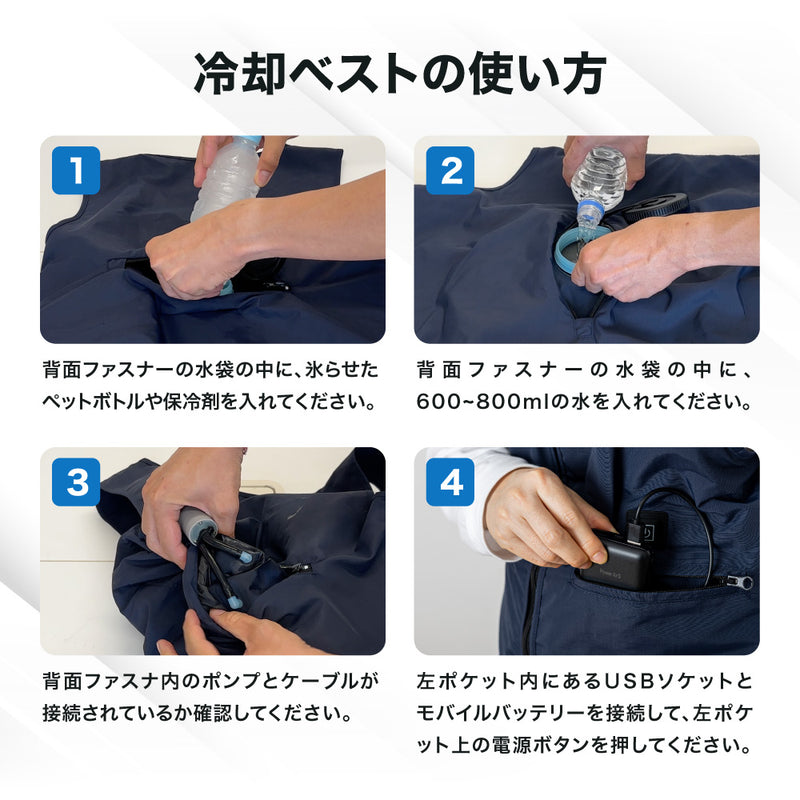 冷却ベストの使い方

1

背面ファスナーの水袋の中に、氷らせたペットボトルや保冷剤を入れてください。

2

背面ファスナーの水袋の中に、600~800mlの水を入れてください。

3

背面ファスナ内のポンプとケーブルが接続されているか確認してください。

4

左ポケット内にあるUSBソケットとモバイルバッテリーを接続して、左ポケット上の電源ボタンを押してください。