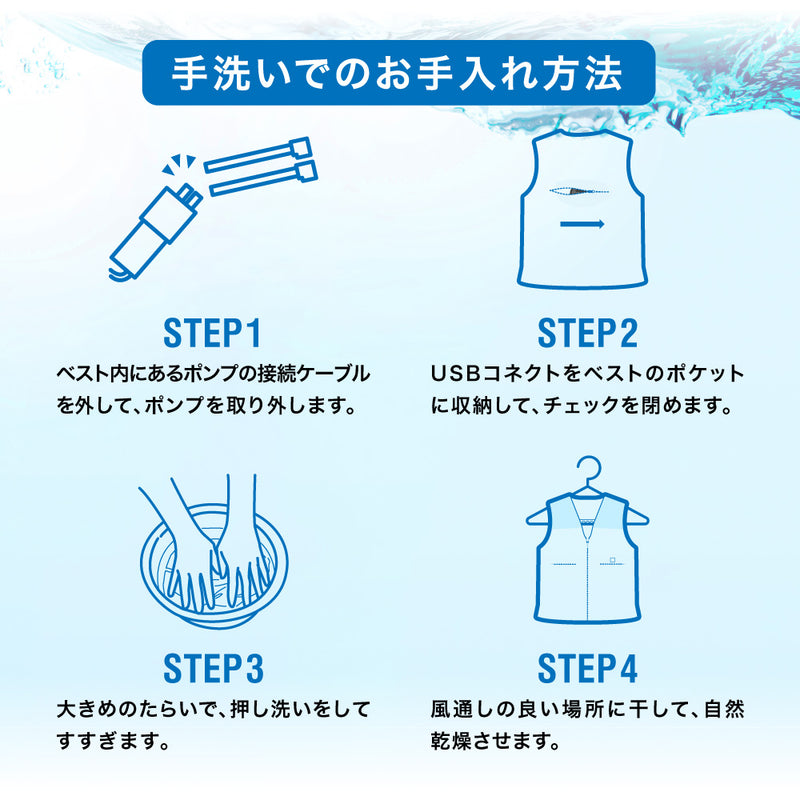 手洗いでのお手入れ方法

STEP1
ベスト内にあるポンプの接続ケーブルを外して、ポンプを取り外します。

STEP2
USBコネクトをベストのポケットに収納して、チェックを閉めます。

STEP3
大きめのたらいで、押し洗いをしてすすぎます。

STEP4
風通しの良い場所に干して、自然乾燥させます。